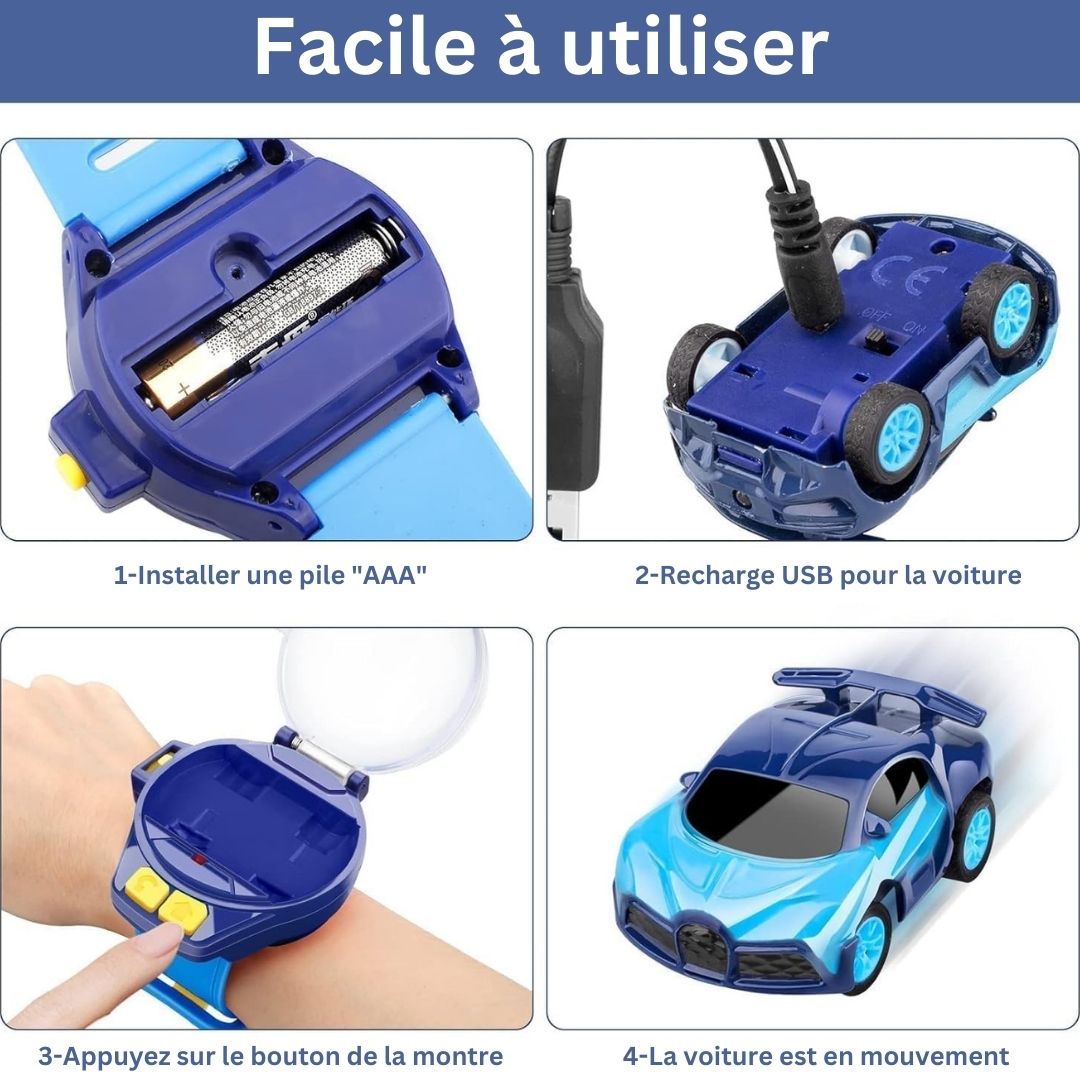 Facile à utiliser

CE

OFF ON

1-Installer une pile "AAA"

2-Recharge USB pour la voiture

3-Appuyez sur le bouton de la montre

4-La voiture est en mouvement